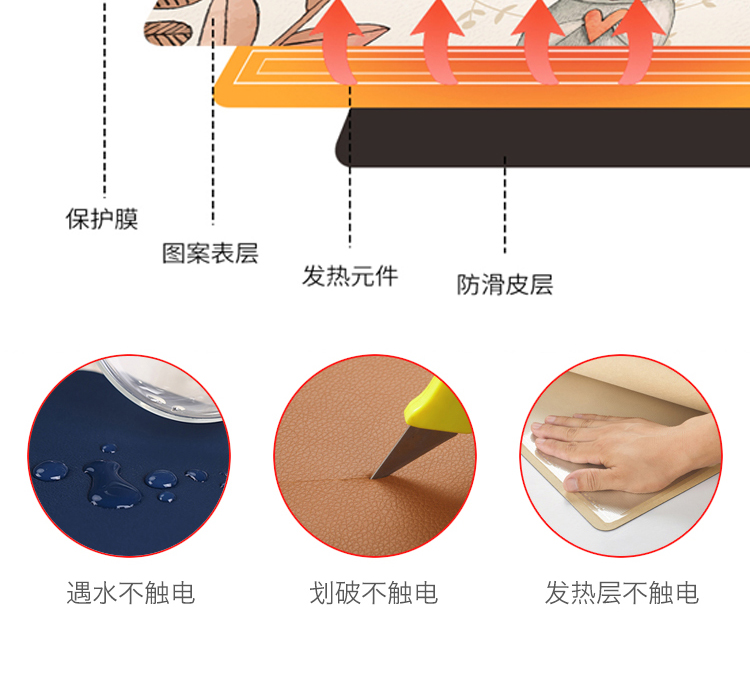 保护膜

图案表层

发热元件

防滑皮层

遇水不触电

划破不触电

发热层不触电