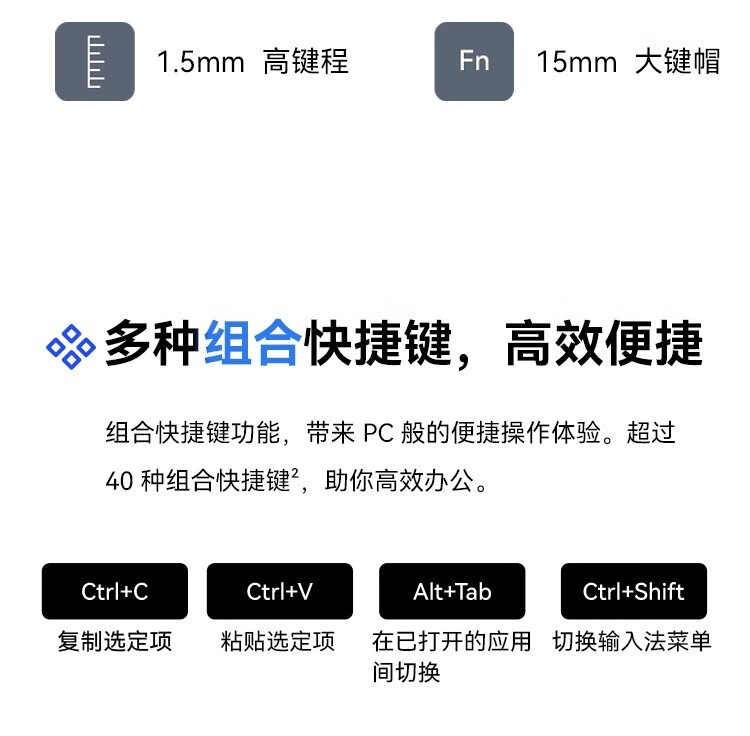 1.5mm 高键程

Fn

15mm 大键帽

多种组合快捷键，高效便捷

组合快捷键功能，带来PC般的便捷操作体验。超过40种组合快捷键$^{2}$，助你高效办公。

Ctrl+C
复制选定项

Ctrl+V
粘贴选定项

Alt+Tab
在已打开的应用间切换

Ctrl+Shift
切换输入法菜单