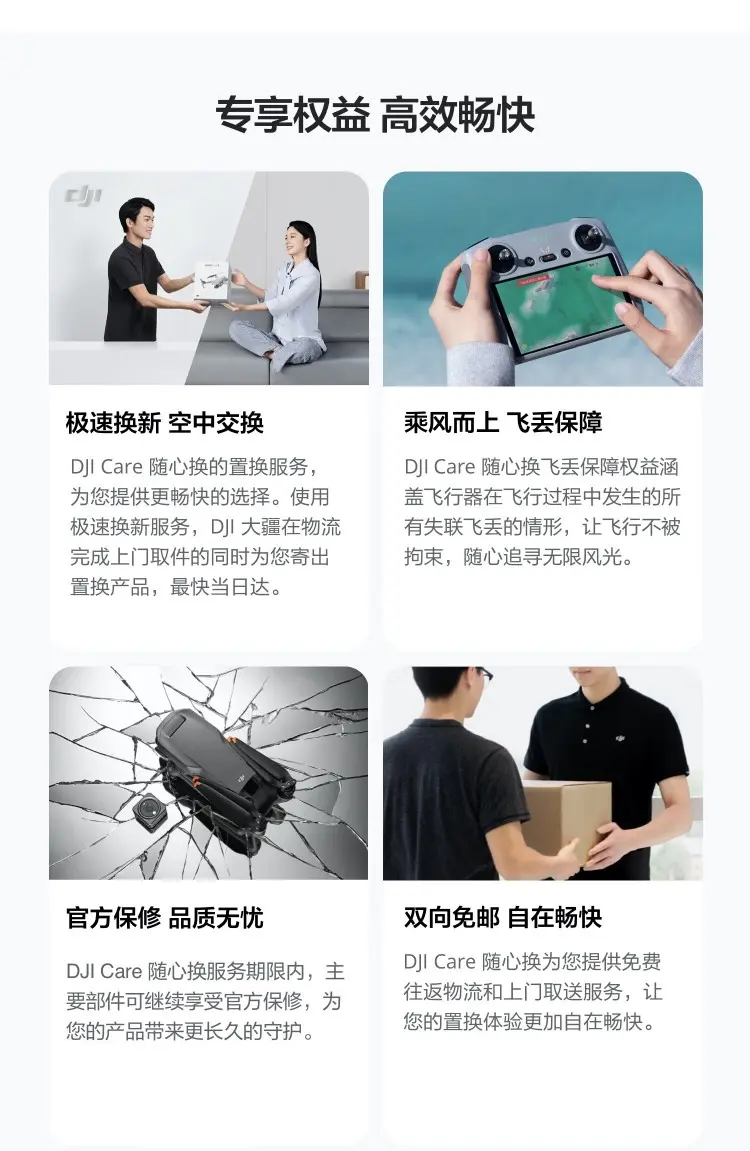 专享权益 高效畅快

dji

极速换新 空中交换

DJI Care 随心换的置换服务，为您提供更畅快的选择。使用极速换新服务，DJI 大疆在物流完成上门取件的同时为您寄出置换产品，最快当日达。

乘风而上 飞丢保障

DJI Care 随心换飞丢保障权益涵盖飞行器在飞行过程中发生的所有失联飞丢的情形，让飞行不被拘束，随心追寻无限风光。

官方保修 品质无忧

DJI Care 随心换服务期限内，主要部件可继续享受官方保修，为您的产品带来更长久的守护。

双向免邮 自在畅快

DJI Care 随心换为您提供免费往返物流和上门取送服务，让您的置换体验更加自在畅快。