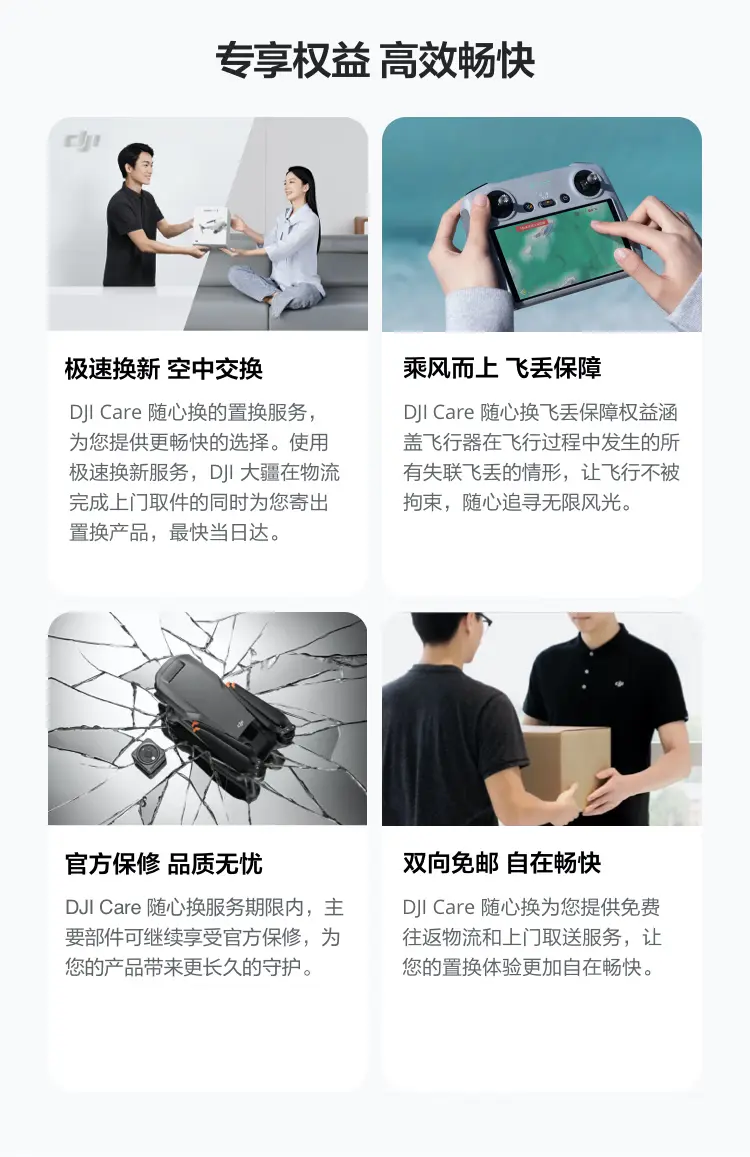 专享权益 高效畅快

dji

极速换新 空中交换

DJI Care 随心换的置换服务，为您提供更畅快的选择。使用极速换新服务，DJI 大疆在物流完成上门取件的同时为您寄出置换产品，最快当日达。

乘风而上 飞丢保障

DJI Care 随心换飞丢保障权益涵盖飞行器在飞行过程中发生的所有失联飞丢的情形，让飞行不被拘束，随心追寻无限风光。

官方保修 品质无忧

DJI Care 随心换服务期限内，主要部件可继续享受官方保修，为您的产品带来更长久的守护。

双向免邮 自在畅快

DJI Care 随心换为您提供免费往返物流和上门取送服务，让您的置换体验更加自在畅快。