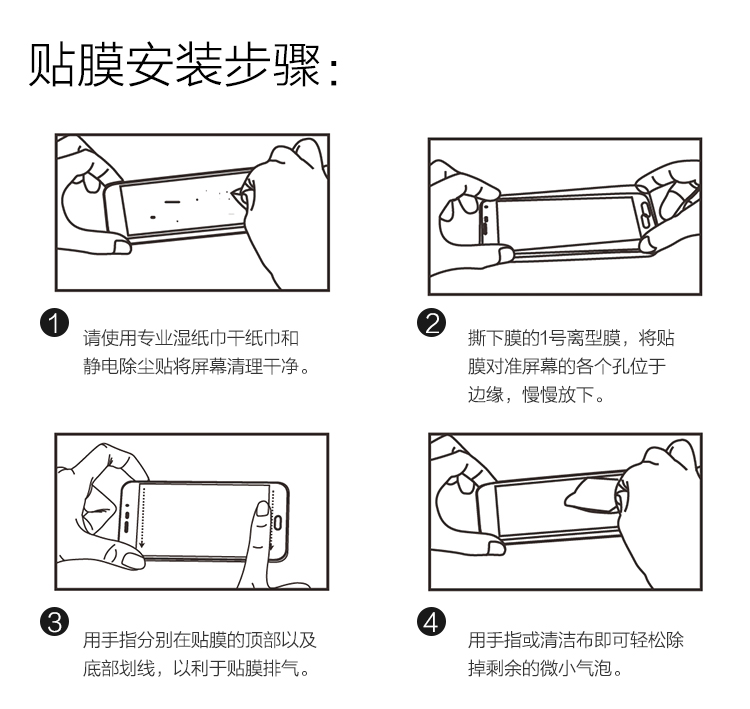 贴膜安装步骤:

1 请使用专业湿纸巾干纸巾和静电除尘贴将屏幕清理干净。

2 撕下膜的1号离型膜，将贴膜对准屏幕的各个孔位于边缘，慢慢放下。

3 用手指分别在贴膜的顶部以及底部划线，以利于贴膜排气。

4 用手指或清洁布即可轻松除掉剩余的微小气泡。